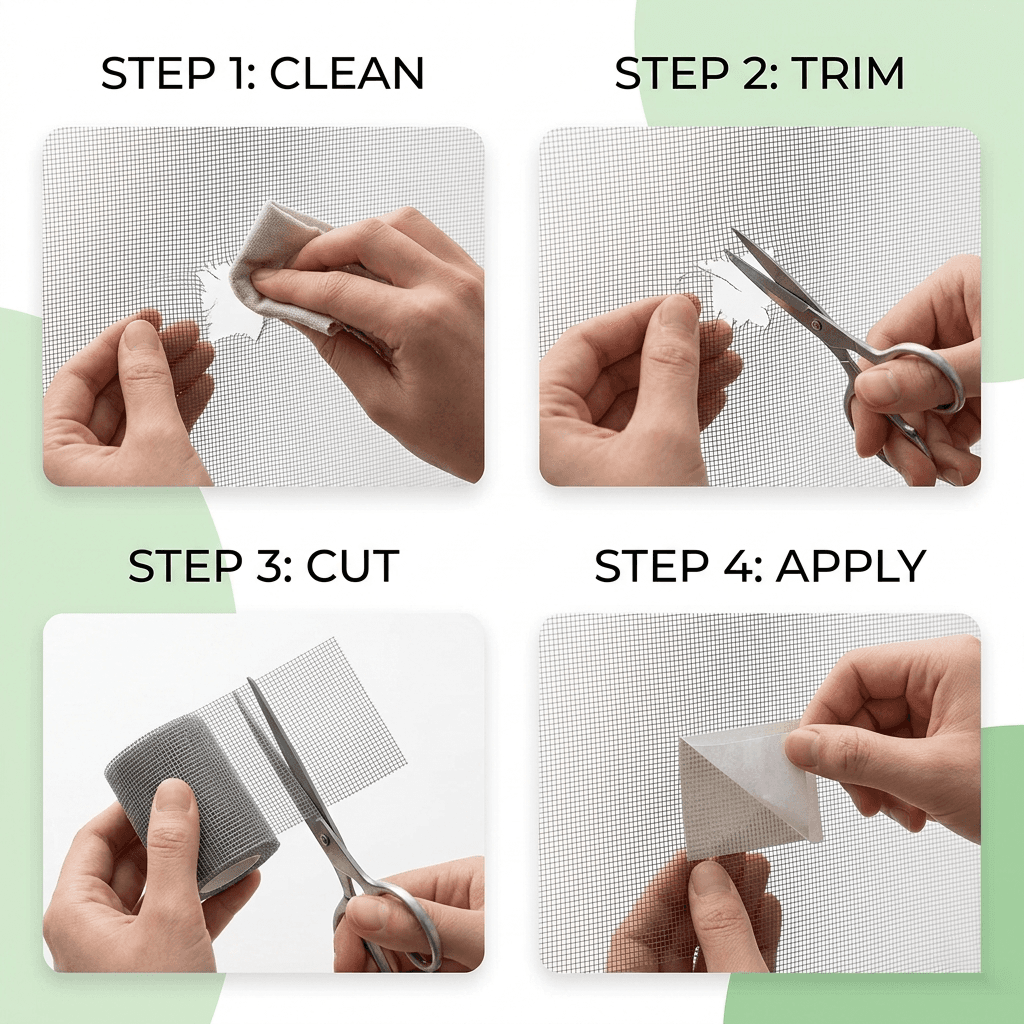 STEP 1: CLEAN

STEP 2: TRIM

STEP 3: CUT

STEP 4: APPLY